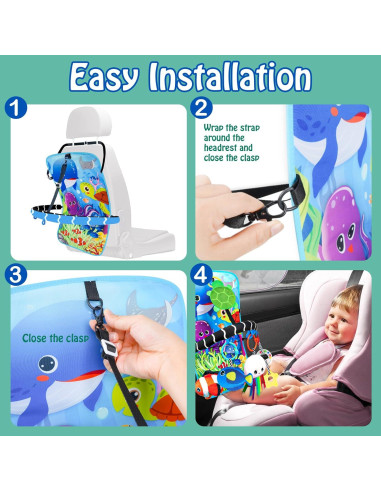 Easy Installation

1

2

Wrap the strap around the headrest and close the clasp

3

Close the clasp

4