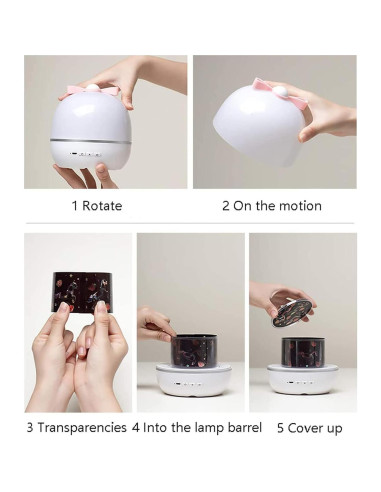 1 Rotate

2 On the motion

3 Transparencies

4 Into the lamp barrel

5 Cover up