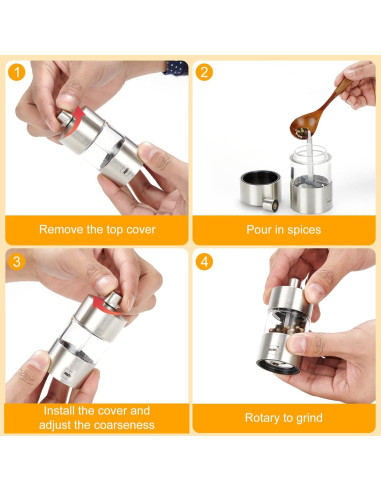 1

Remove the top cover

2

Pour in spices

3

Install the cover and adjust the coarseness

4

Rotary to grind