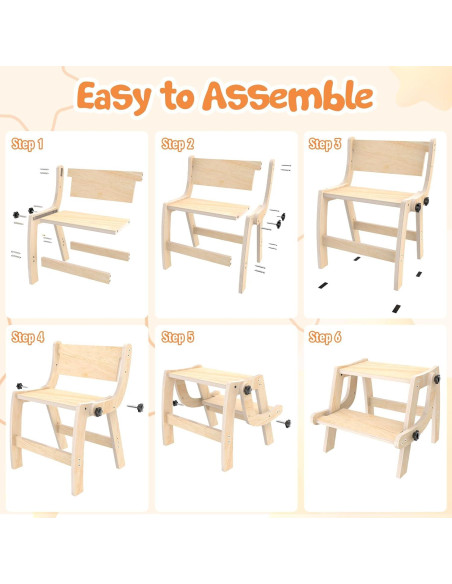 Easy to Assemble

Step 1

Step 2

Step 3

Step 4

Step 5

Step 6