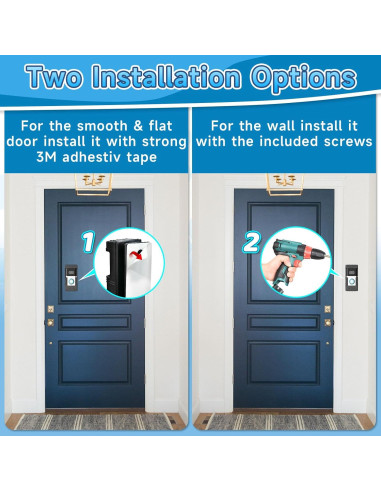 Two Installation Options

For the smooth & flat door install it with strong 3M adhestiv tape

1

For the wall install it with the included screws

2