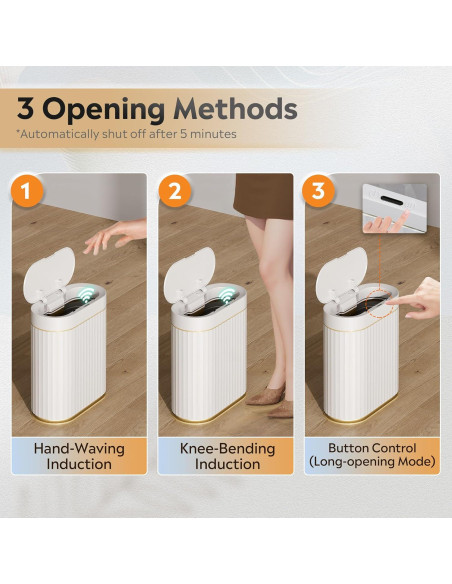 3 Opening Methods
*Automatically shut off after 5 minutes

1
Hand-Waving Induction

2
Knee-Bending Induction

3
Button Control (Long-opening Mode)