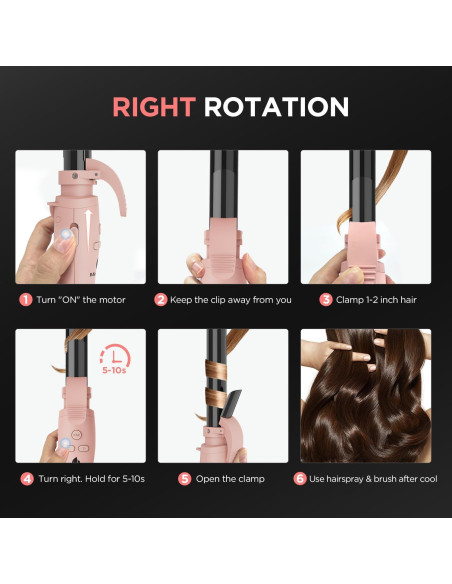 RIGHT ROTATION

1 Turn "ON" the motor

2 Keep the clip away from you

3 Clamp 1-2 inch hair

5-10s

4 Turn right. Hold for 5-10s

5 Open the clamp

6 Use hairspray & brush after cool