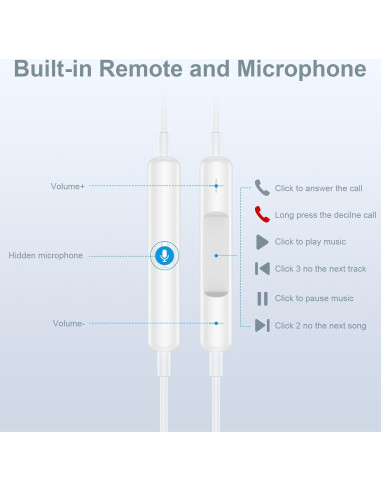 Built-in Remote and Microphone

Volume+

Hidden microphone

Volume-

Click to answer the call

Long press the decilne call

Click to play music

Click 3 no the next track

Click to pause music

Click 2 no the next song