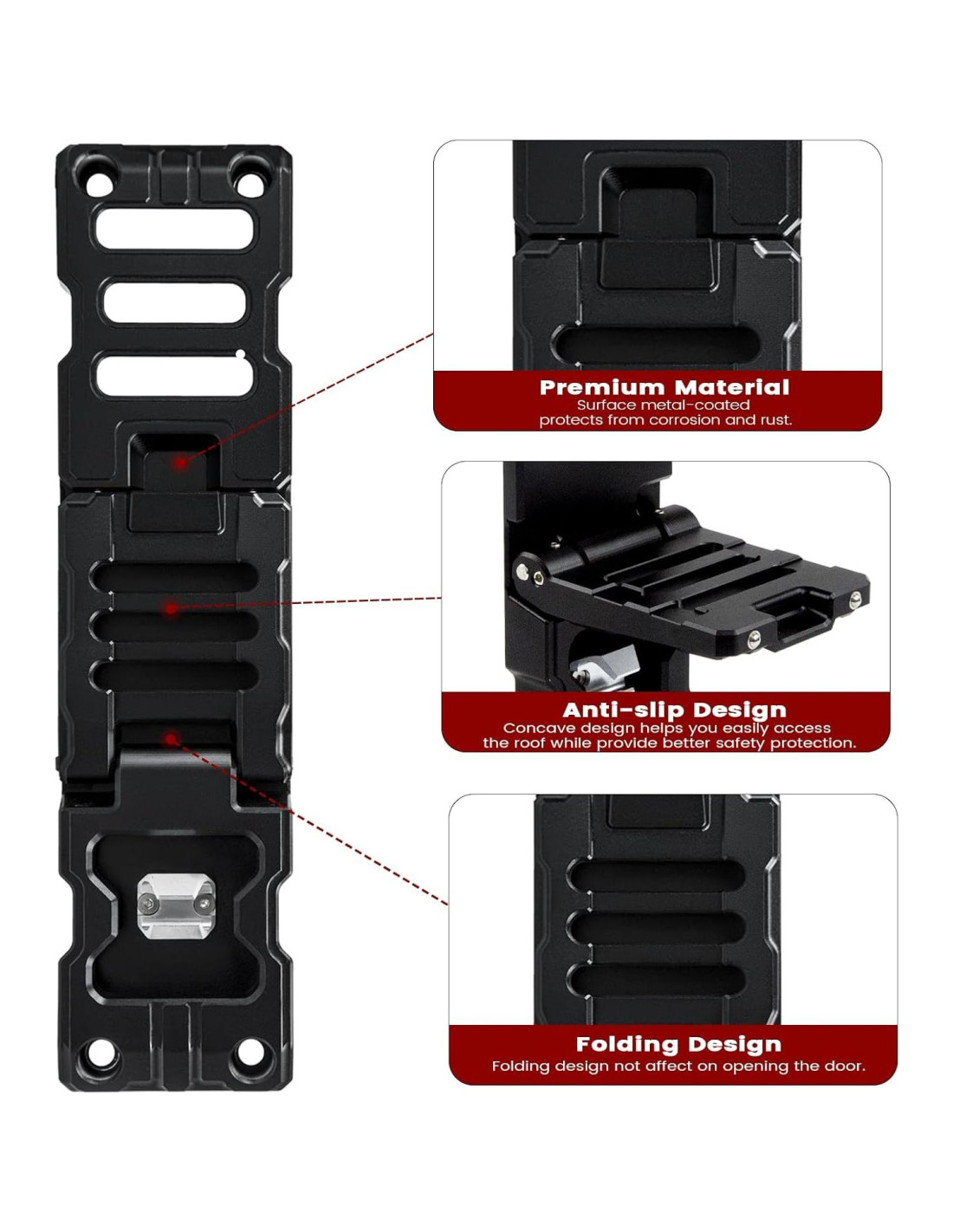 Premium Material
Surface metal-coated protects from corrosion and rust.

Anti-slip Design
Concave design helps you easily access the roof while provide better safety protection.

Folding Design
Folding design not affect on opening the door.