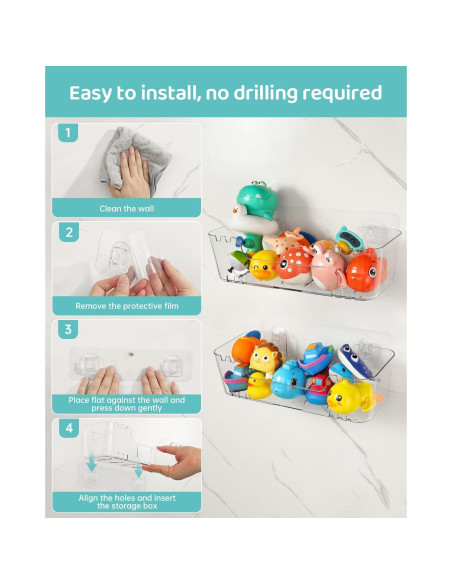 Easy to install, no drilling required

1

Clean the wall

2

Remove the protective film

3

Place flat against the wall and press down gently

4

Align the holes and insert the storage box