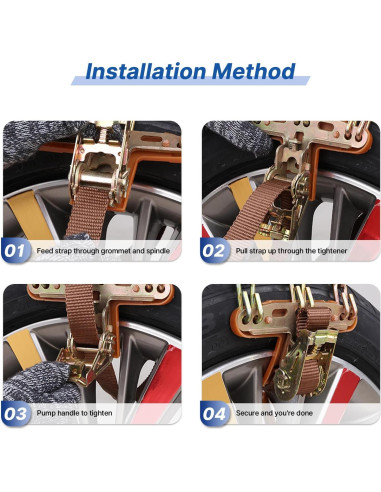 Installation Method

01 Feed strap through grommet and spindle

02 Pull strap up through the tightener

03 Pump handle to tighten

04 Secure and you're done