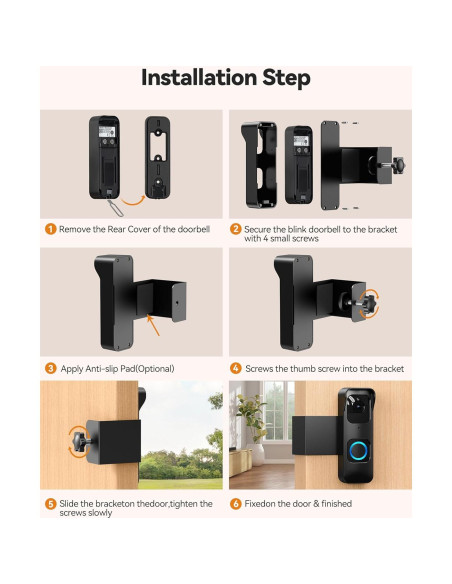 Installation Step

1 Remove the Rear Cover of the doorbell

2 Secure the blink doorbell to the bracket with 4 small screws

3 Apply Anti-slip Pad(Optional)

4 Screws the thumb screw into the bracket

5 Slide the bracketon thedoor,tighten the screws slowly

6 Fixedon the door & finished