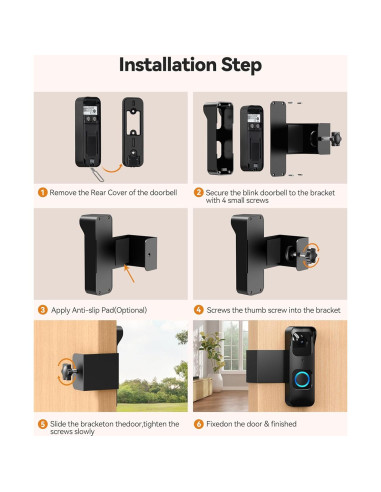 Installation Step

1 Remove the Rear Cover of the doorbell

2 Secure the blink doorbell to the bracket with 4 small screws

3 Apply Anti-slip Pad(Optional)

4 Screws the thumb screw into the bracket

5 Slide the bracketon thedoor,tighten the screws slowly

6 Fixedon the door & finished