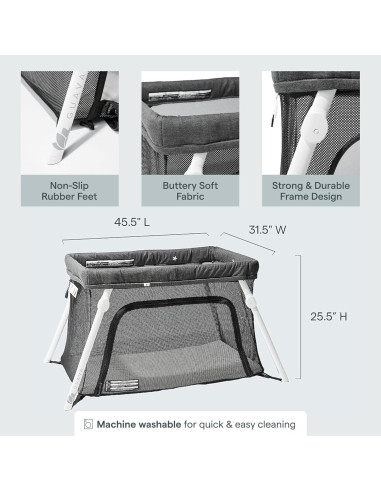 GUAVA

Non-Slip Rubber Feet

Buttery Soft Fabric

Strong & Durable Frame Design

45.5" L

31.5" W

25.5" H

Machine washable for quick & easy cleaning