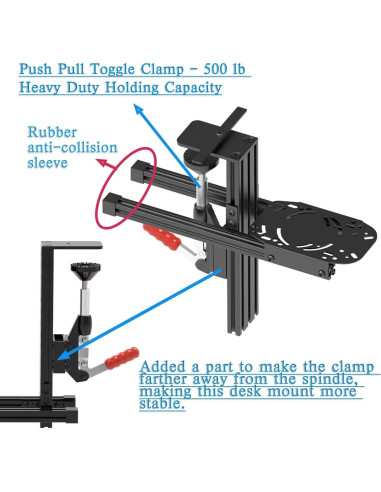 Push Pull Toggle Clamp - 500 lb
Heavy Duty Holding Capacity

Rubber
anti-collision
sleeve

Added a part to make the clamp farther away from the spindle, making this desk mount more stable.