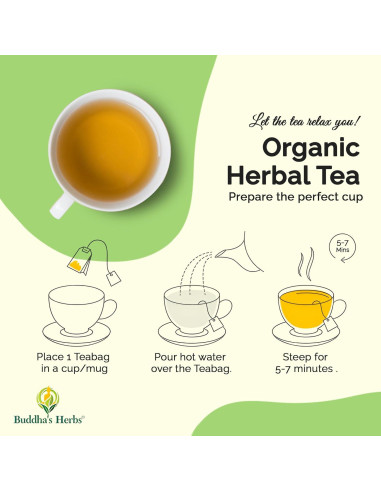 Let the tea relax you!

Organic Herbal Tea

Prepare the perfect cup

5-7 Mins

Place 1 Teabag in a cup/mug

Pour hot water over the Teabag.

Steep for 5-7 minutes .

Buddha's Herbs®