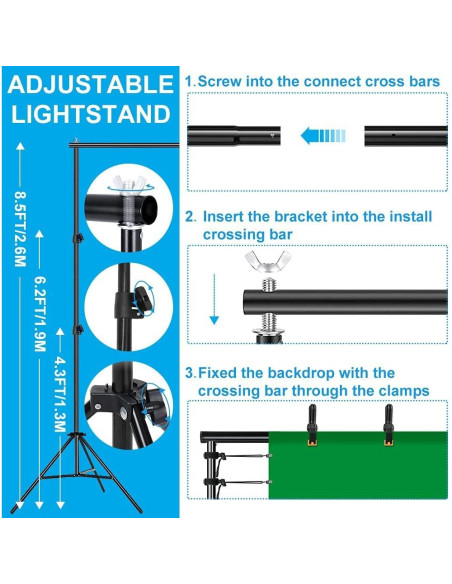 ADJUSTABLE LIGHTSTAND

8.5FT/2.6M

6.2FT/1.9M

4.3FT/1.3M

1.Screw into the connect cross bars

2. Insert the bracket into the install crossing bar

3.Fixed the backdrop with the crossing bar through the clamps