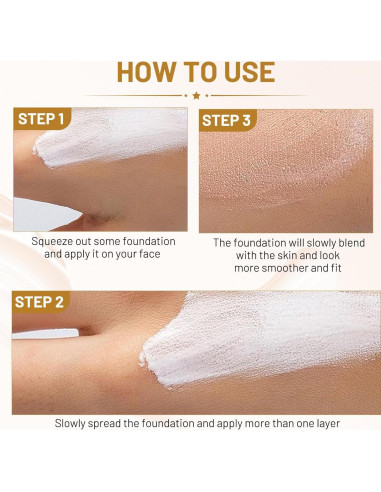 HOW TO USE

STEP 1

Squeeze out some foundation and apply it on your face

STEP 3

The foundation will slowly blend with the skin and look more smoother and fit

STEP 2

Slowly spread the foundation and apply more than one layer