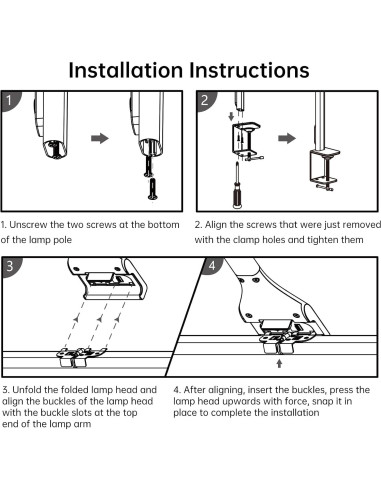 Installation Instructions

1

2

1. Unscrew the two screws at the bottom of the lamp pole

2. Align the screws that were just removed with the clamp holes and tighten them

3

4

3. Unfold the folded lamp head and align the buckles of the lamp head with the buckle slots at the top end of the lamp arm

4. After aligning, insert the buckles, press the lamp head upwards with force, snap it in place to complete the installation