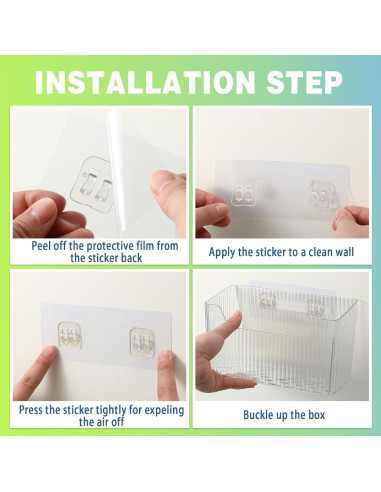 INSTALLATION STEP

Peel off the protective film from the sticker back

Apply the sticker to a clean wall

Press the sticker tightly for expeling the air off

Buckle up the box