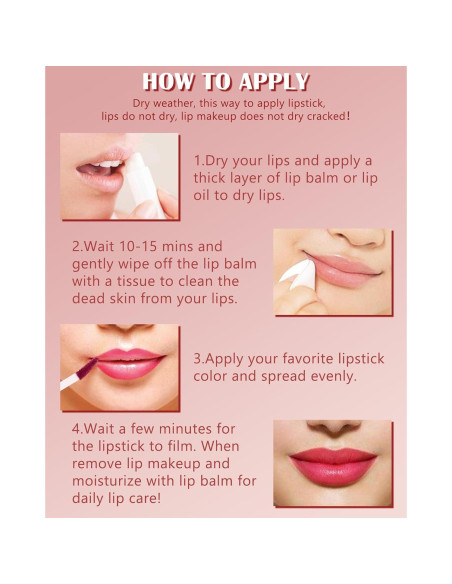 HOW TO APPLY

Dry weather, this way to apply lipstick, lips do not dry, lip makeup does not dry cracked!

1.Dry your lips and apply a thick layer of lip balm or lip oil to dry lips.

2.Wait 10-15 mins and gently wipe off the lip balm with a tissue to clean the dead skin from your lips.

3.Apply your favorite lipstick color and spread evenly.

4.Wait a few minutes for the lipstick to film. When remove lip makeup and moisturize with lip balm for daily lip care!