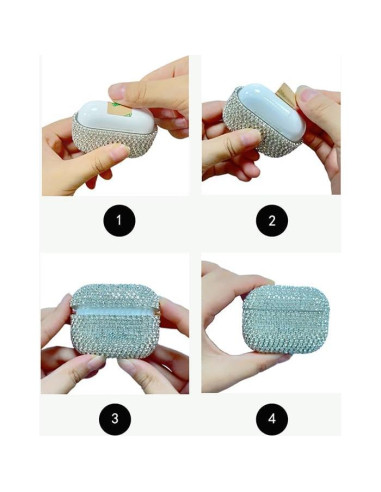 1

2

3

4