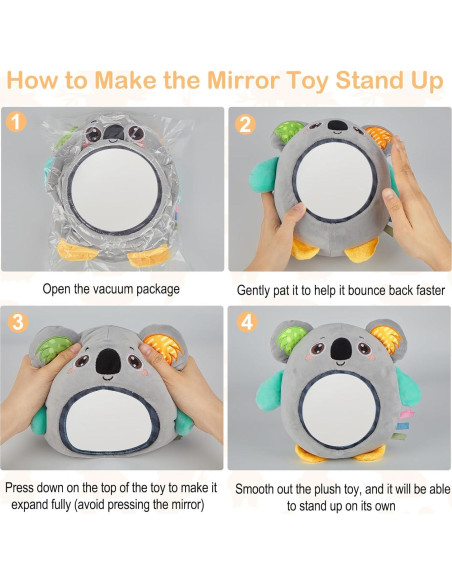 How to Make the Mirror Toy Stand Up

1

Open the vacuum package

2

Gently pat it to help it bounce back faster

3

Press down on the top of the toy to make it expand fully (avoid pressing the mirror)

4

Smooth out the plush toy, and it will be able to stand up on its own