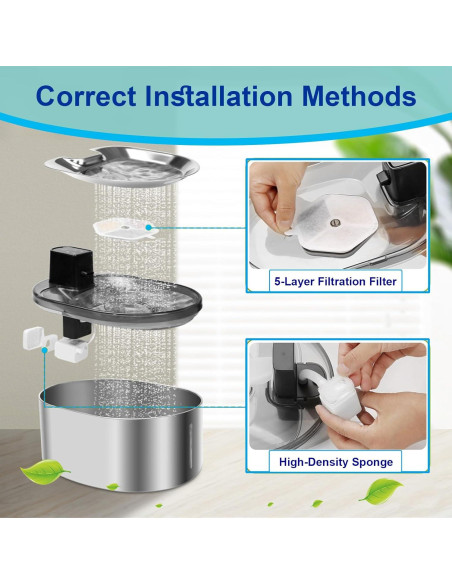 Correct Installation Methods

5-Layer Filtration Filter

High-Density Sponge