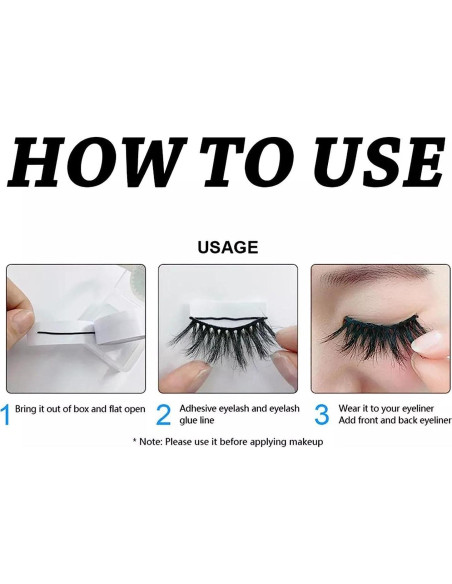 HOW TO USE

USAGE

1 Bring it out of box and flat open

2 Adhesive eyelash and eyelash glue line

3 Wear it to your eyeliner
Add front and back eyeliner

* Note: Please use it before applying makeup