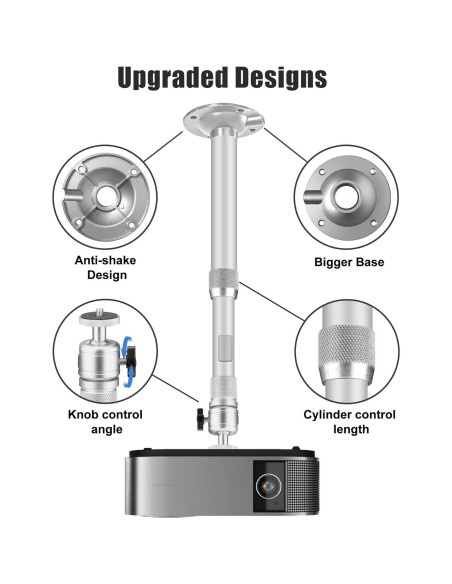 Upgraded Designs

Anti-shake Design

Bigger Base

Knob control angle

Cylinder control length