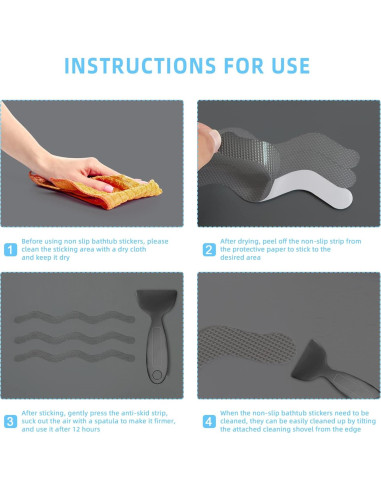 INSTRUCTIONS FOR USE

1 Before using non slip bathtub stickers, please clean the sticking area with a dry cloth and keep it dry

2 After drying, peel off the non-slip strip from the protective paper to stick to the desired area

3 After sticking, gently press the anti-skid strip, suck out the air with a spatula to make it firmer, and use it after 12 hours

4 When the non-slip bathtub stickers need to be cleaned, they can be easily cleaned up by tilting the attached cleaning shovel from the edge