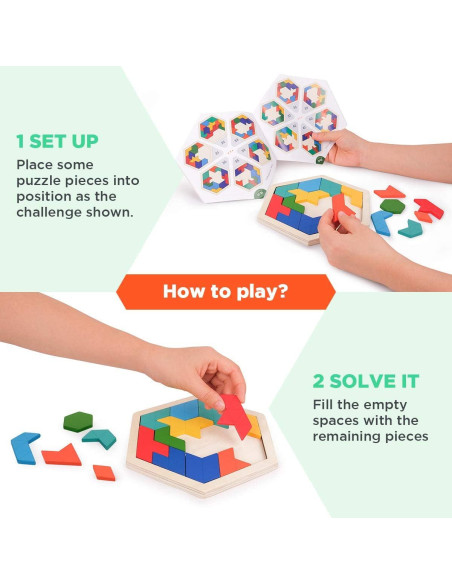 1 SET UP
Place some puzzle pieces into position as the challenge shown.

How to play?

2 SOLVE IT
Fill the empty spaces with the remaining pieces