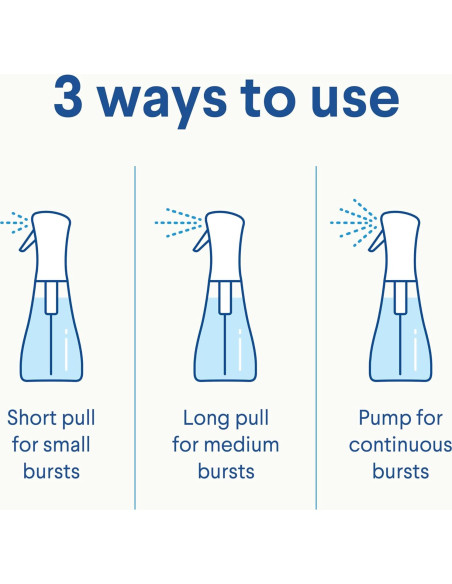 3 ways to use

Short pull for small bursts

Long pull for medium bursts

Pump for continuous bursts