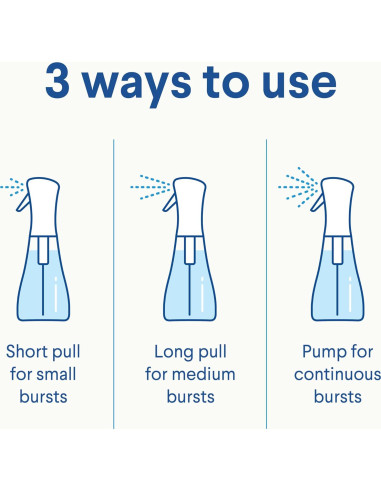 3 ways to use

Short pull for small bursts

Long pull for medium bursts

Pump for continuous bursts