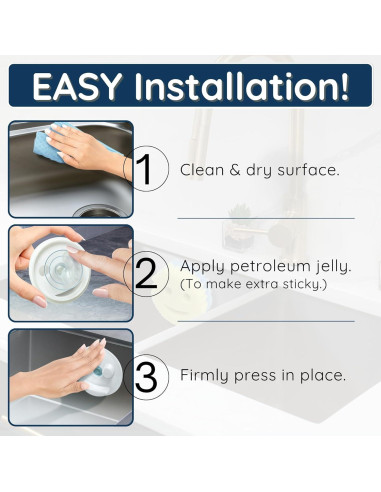 EASY Installation!

1 Clean & dry surface.

2 Apply petroleum jelly. (To make extra sticky.)

3 Firmly press in place.