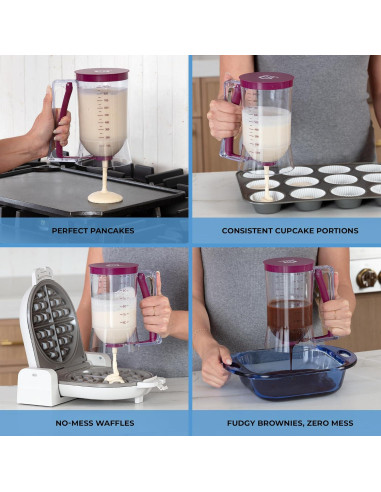 PERFECT PANCAKES

CONSISTENT CUPCAKE PORTIONS

NO-MESS WAFFLES

FUDGY BROWNIES, ZERO MESS