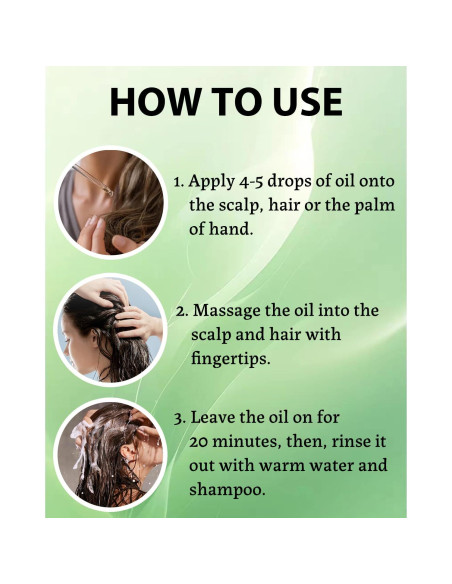 HOW TO USE

1. Apply 4-5 drops of oil onto the scalp, hair or the palm of hand.

2. Massage the oil into the scalp and hair with fingertips.

3. Leave the oil on for 20 minutes, then, rinse it out with warm water and shampoo.