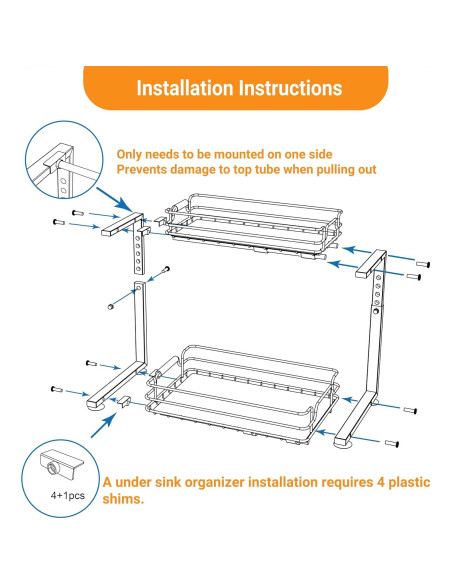 Installation Instructions

Only needs to be mounted on one side
Prevents damage to top tube when pulling out

4+1pcs

A under sink organizer installation requires 4 plastic shims.