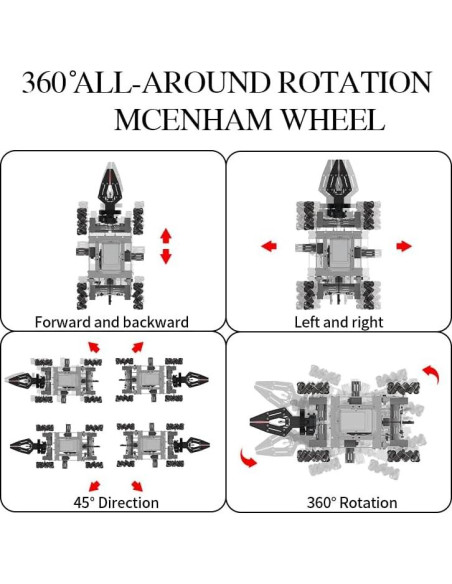 360°ALL-AROUND ROTATION MCENHAM WHEEL

Forward and backward

Left and right

45° Direction

360° Rotation