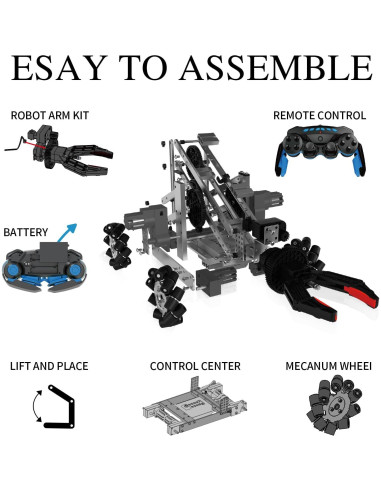 ESAY TO ASSEMBLE

ROBOT ARM KIT

REMOTE CONTROL

BATTERY

LIFT AND PLACE

CONTROL CENTER

MECANUM WHEEI