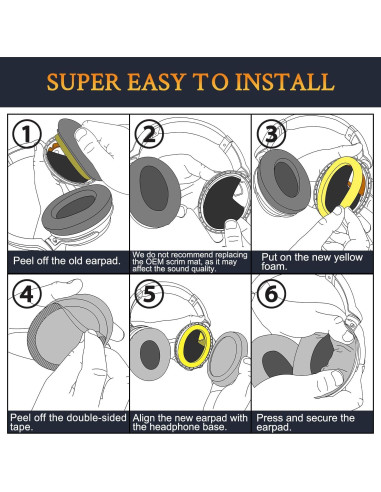 SUPER EASY TO INSTALL

1

Peel off the old earpad.

2

We do not recommend replacing the OEM scrim mat, as it may affect the sound quality.

3

Put on the new yellow foam.

4

Peel off the double-sided tape.

5

Align the new earpad with the headphone base.

6

Press and secure the earpad.