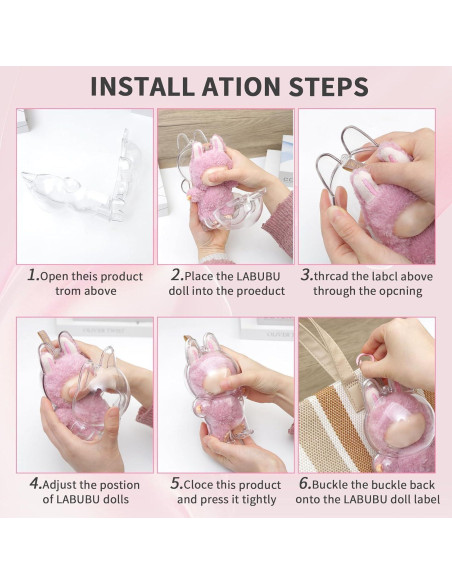 INSTALL ATION STEPS

1.Open theis product trom above

2.Place the LABUBU doll into the proeduct

3.thrcad the labcl above through the opcning

4.Adjust the postion of LABUBU dolls

5.Cloce this product and press it tightly

6.Buckle the buckle back onto the LABUBU doll label