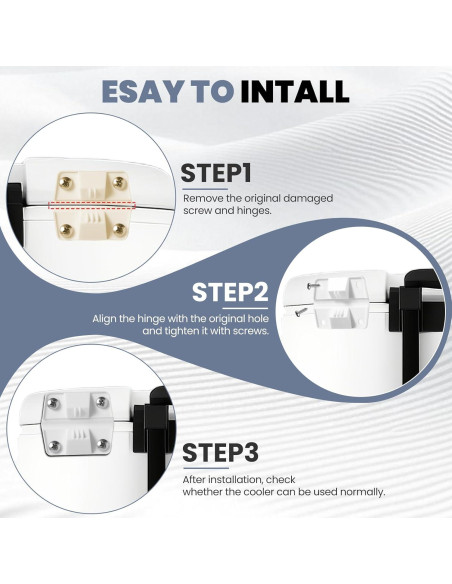 ESAY TO INTALL

STEP1

Remove the original damaged screw and hinges.

STEP2

Align the hinge with the original hole and tighten it with screws.

STEP3

After installation, check whether the cooler can be used normally.