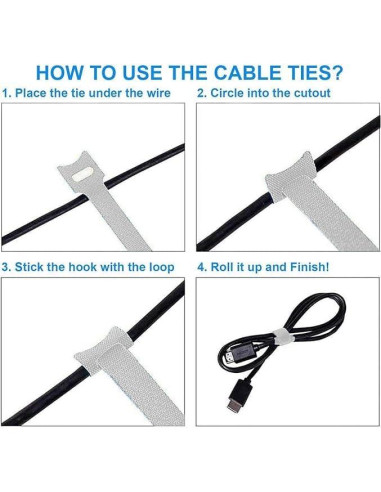 HOW TO USE THE CABLE TIES?

1. Place the tie under the wire

2. Circle into the cutout

3. Stick the hook with the loop

4. Roll it up and Finish!