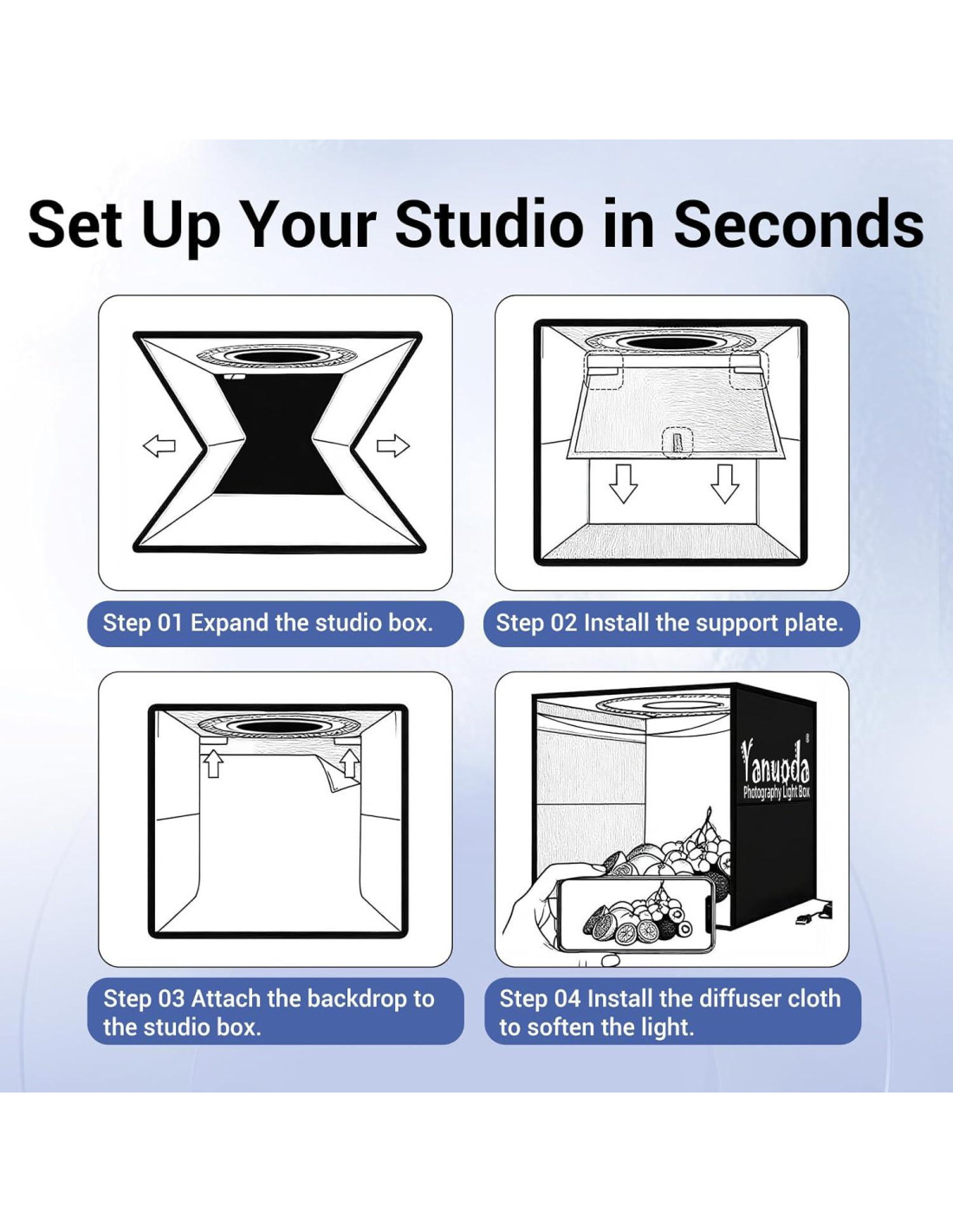 Set Up Your Studio in Seconds

Step 01 Expand the studio box.

Step 02 Install the support plate.

Step 03 Attach the backdrop to the studio box.

Yanuoda®
Photography Light Box

Step 04 Install the diffuser cloth to soften the light.