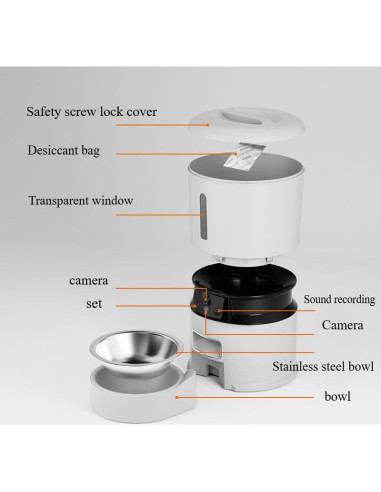 Safety screw lock cover

Desiccant bag

Transparent window

camera

set

Sound recording

Camera

Stainless steel bowl

bowl