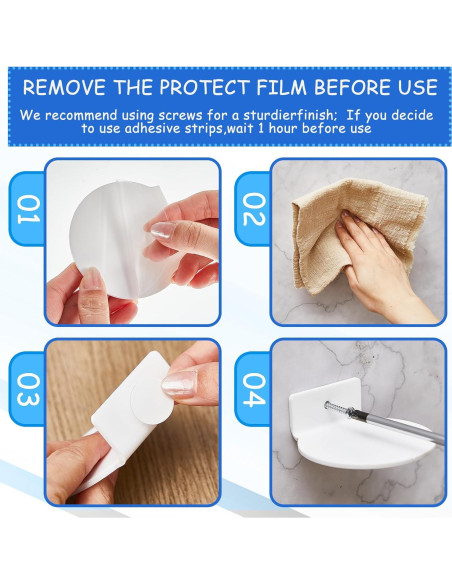 REMOVE THE PROTECT FILM BEFORE USE

We recommend using screws for a sturdierfinish; If you decide to use adhesive strips,wait 1 hour before use

01

02

03

04