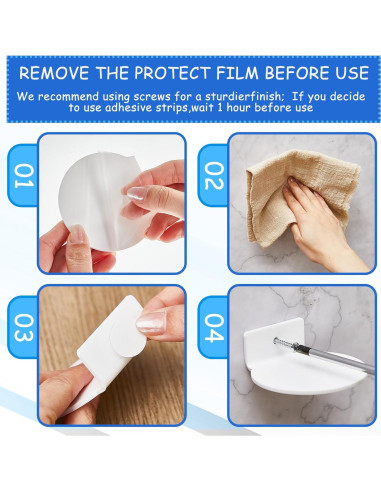 REMOVE THE PROTECT FILM BEFORE USE

We recommend using screws for a sturdierfinish; If you decide to use adhesive strips,wait 1 hour before use

01

02

03

04