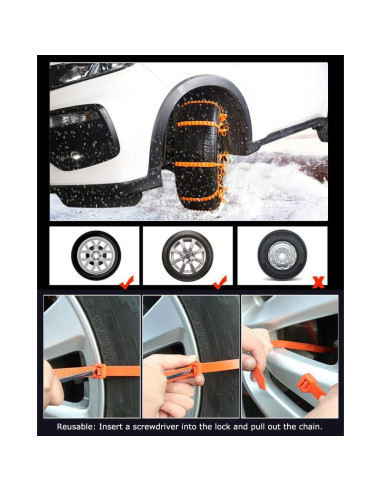 Reusable: Insert a screwdriver into the lock and pull out the chain.