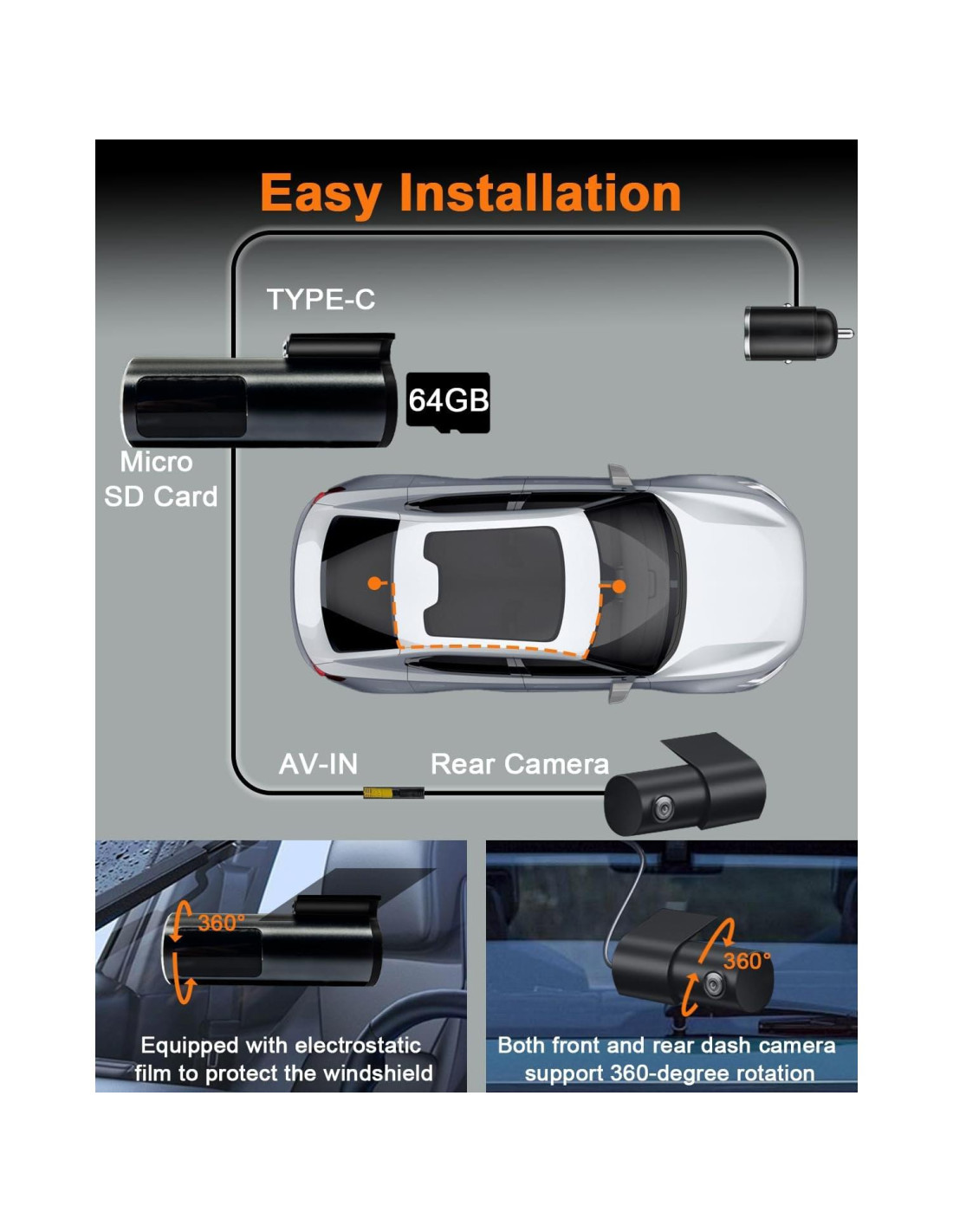 Easy Installation

TYPE-C

64GB

Micro SD Card

AV-IN

Rear Camera

360°

Equipped with electrostatic film to protect the windshield

360°

Both front and rear dash camera support 360-degree rotation