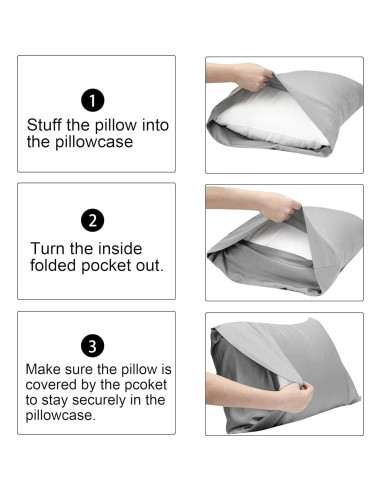 1
Stuff the pillow into the pillowcase

2
Turn the inside folded pocket out.

3
Make sure the pillow is covered by the pcoket to stay securely in the pillowcase.