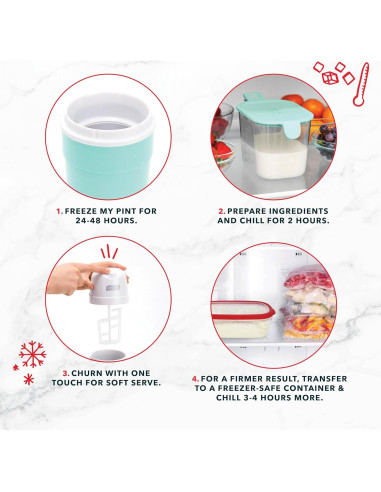 1. FREEZE MY PINT FOR 24-48 HOURS.

2. PREPARE INGREDIENTS AND CHILL FOR 2 HOURS.

3. CHURN WITH ONE TOUCH FOR SOFT SERVE.

4. FOR A FIRMER RESULT, TRANSFER TO A FREEZER-SAFE CONTAINER & CHILL 3-4 HOURS MORE.