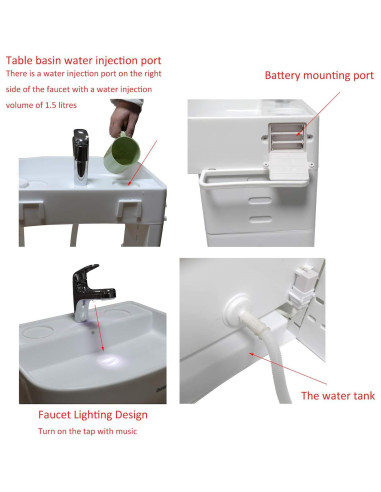 Table basin water injection port

There is a water injection port on the right side of the faucet with a water injection volume of 1.5 litres

Battery mounting port

Faucet Lighting Design

Turn on the tap with music

The water tank