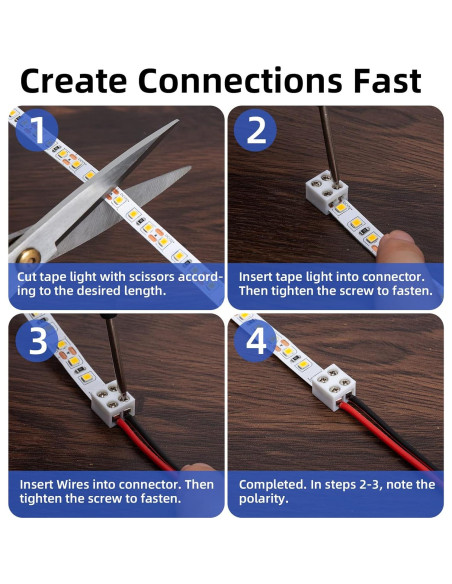 Create Connections Fast

1

Cut tape light with scissors according to the desired length.

2

Insert tape light into connector. Then tighten the screw to fasten.

3

Insert Wires into connector. Then tighten the screw to fasten.

4

Completed. In steps 2-3, note the polarity.